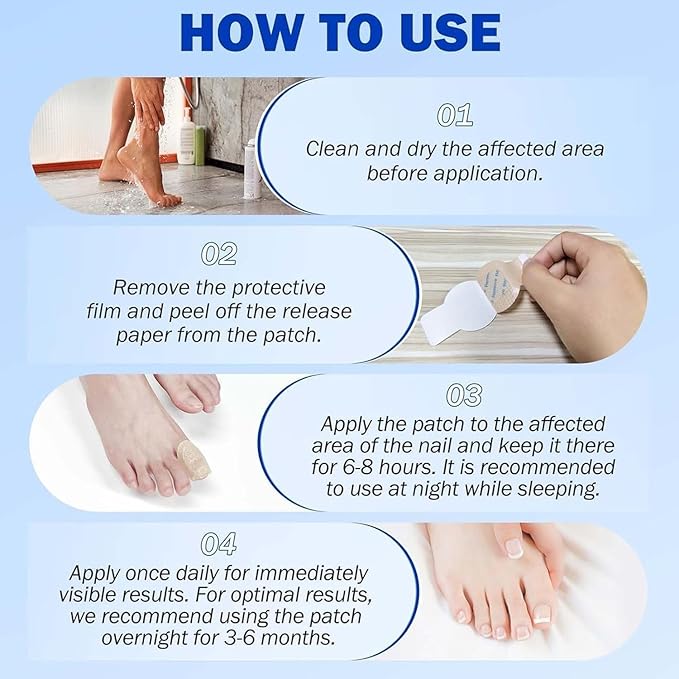 HOW TO USE

01
Clean and dry the affected area before application.

02
Remove the protective film and peel off the release paper from the patch.

03
Apply the patch to the affected area of the nail and keep it there for 6-8 hours. It is recommended to use at night while sleeping.

04
Apply once daily for immediately visible results. For optimal results, we recommend using the patch overnight for 3-6 months.