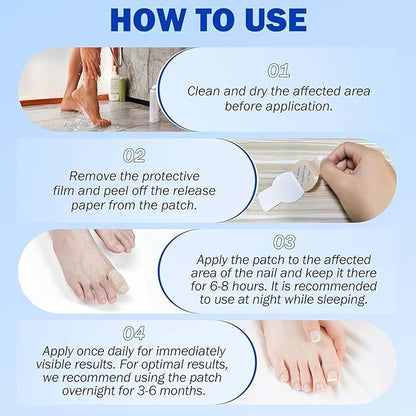 HOW TO USE

01
Clean and dry the affected area before application.

02
Remove the protective film and peel off the release paper from the patch.

03
Apply the patch to the affected area of the nail and keep it there for 6-8 hours. It is recommended to use at night while sleeping.

04
Apply once daily for immediately visible results. For optimal results, we recommend using the patch overnight for 3-6 months.